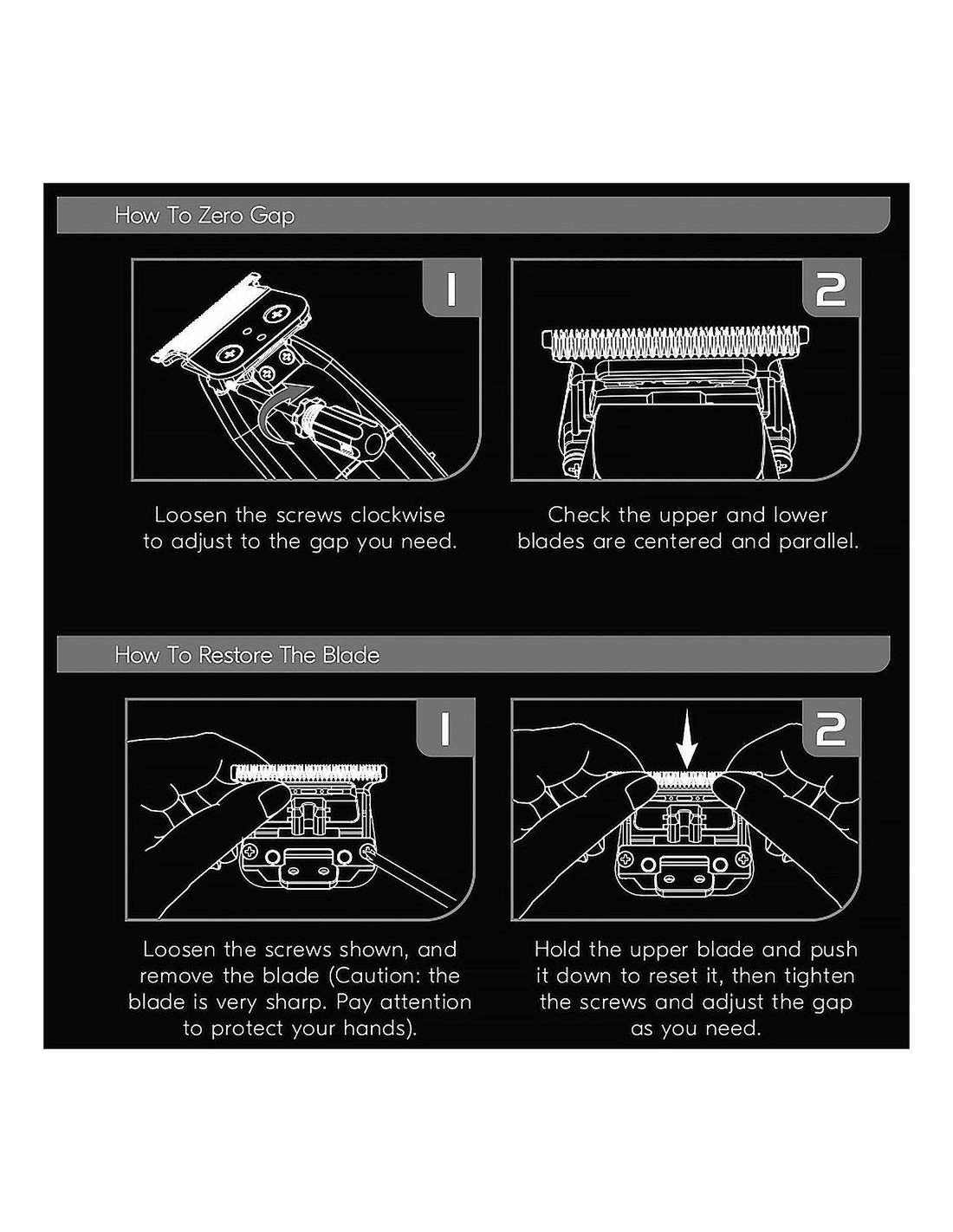 How To Zero Gap

1

Loosen the screws clockwise to adjust to the gap you need.

2

Check the upper and lower blades are centered and parallel.

How To Restore The Blade

1

Loosen the screws shown, and remove the blade (Caution: the blade is very sharp. Pay attention to protect your hands).

2

Hold the upper blade and push it down to reset it, then tighten the screws and adjust the gap as you need.